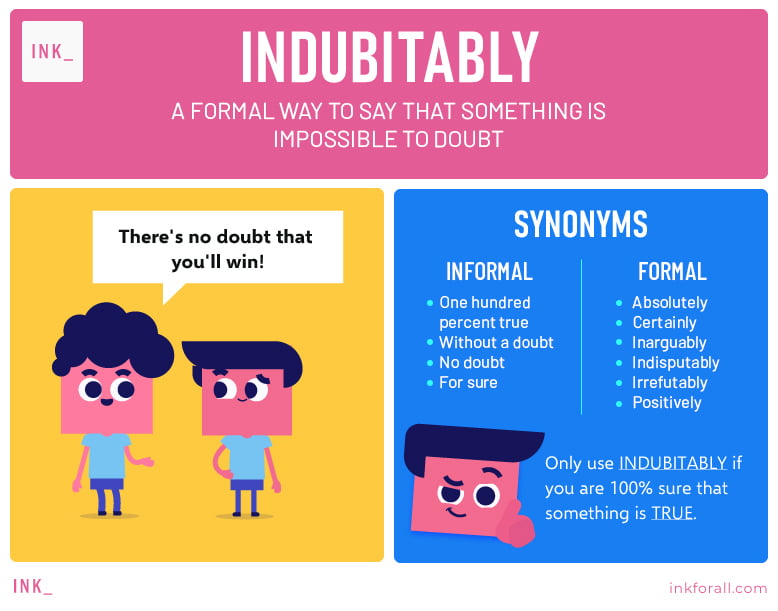 INK_

INDUBITABLY

A FORMAL WAY TO SAY THAT SOMETHING IS IMPOSSIBLE TO DOUBT

There's no doubt that you'll win!

SYNONYMS

INFORMAL
- One hundred percent true
- Without a doubt
- No doubt
- For sure

FORMAL
- Absolutely
- Certainly
- Inarguably
- Indisputably
- Irrefutably
- Positively

Only use INDUBITABLY if you are 100% sure that something is TRUE.

INK_

inkforall.com