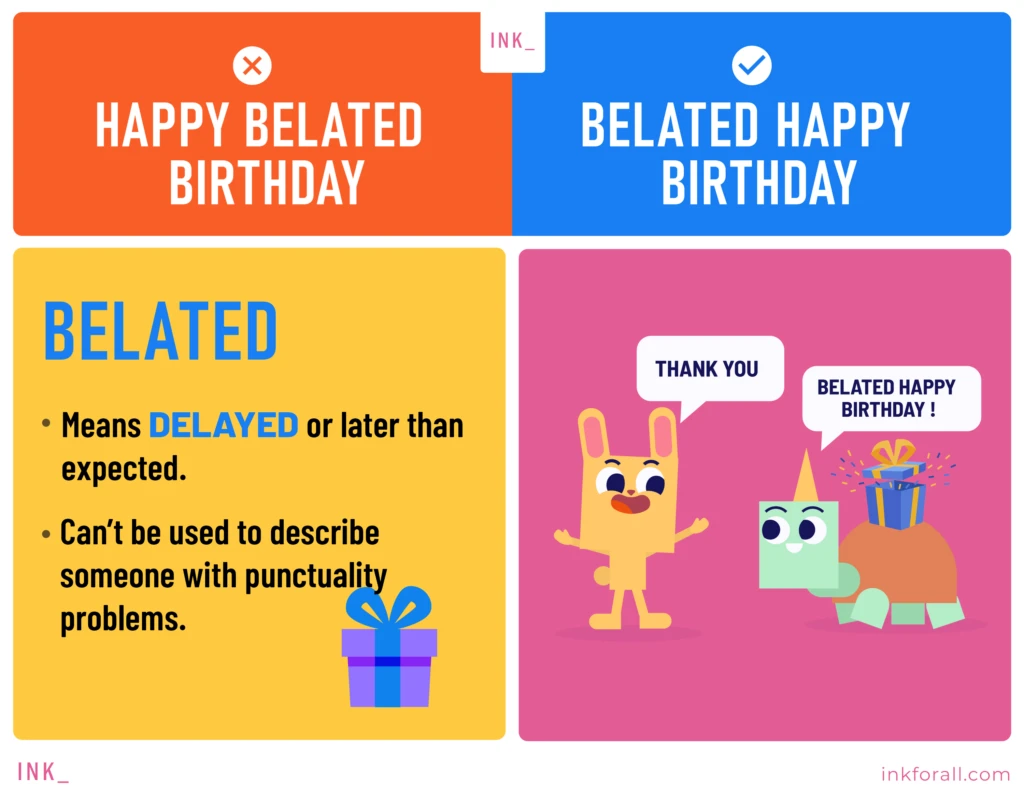 INK_

HAPPY BELATED BIRTHDAY

BELATED HAPPY BIRTHDAY

BELATED

• Means DELAYED or later than expected.

• Can't be used to describe someone with punctuality problems.

THANK YOU

BELATED HAPPY BIRTHDAY !

INK_

inkforall.com